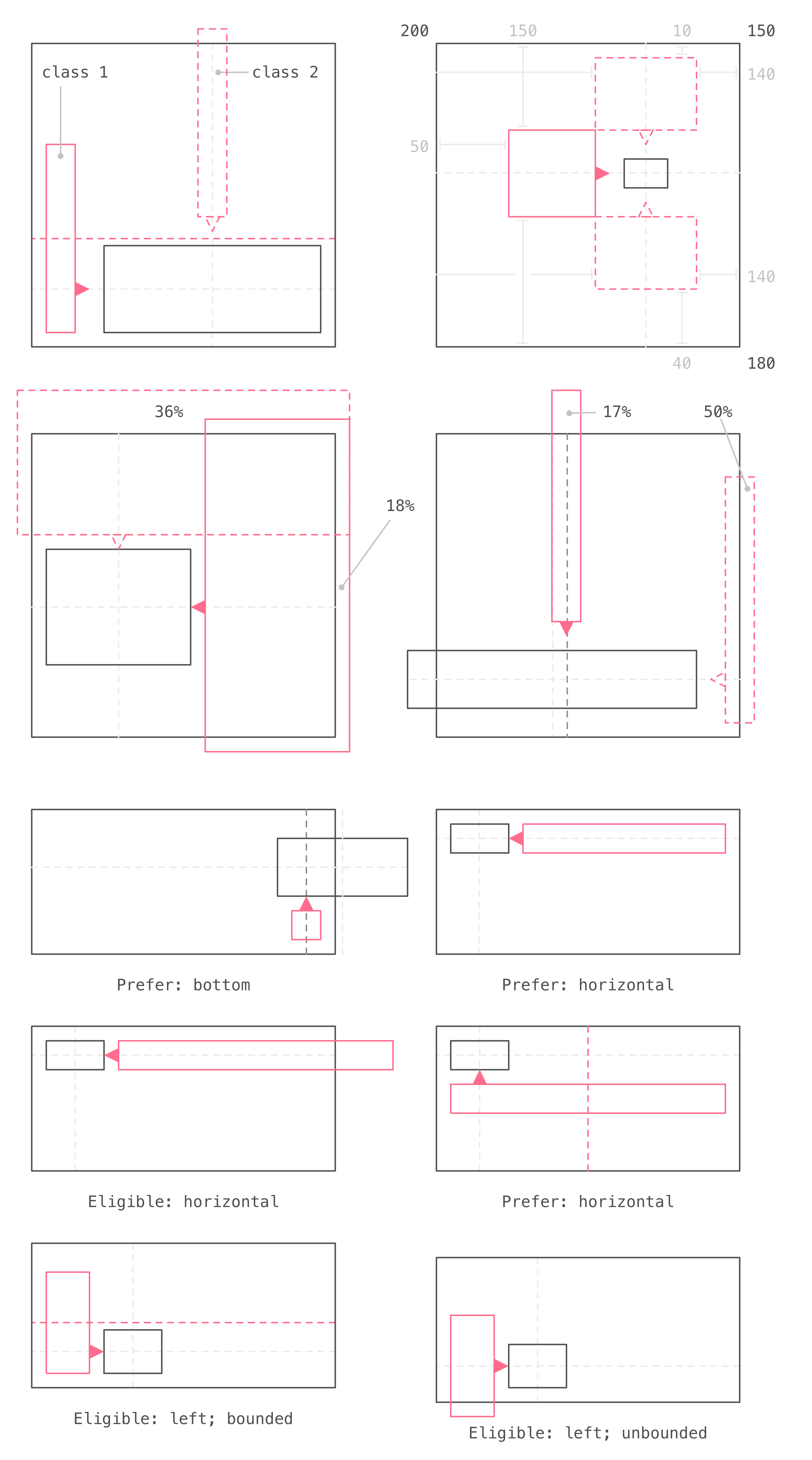 class 1

class 2

200 150 10 150

140

50

140

40 180

36%

18%

17%

50%

Prefer: bottom

Prefer: horizontal

Eligible: horizontal

Prefer: horizontal

Eligible: left; bounded

Eligible: left; unbounded